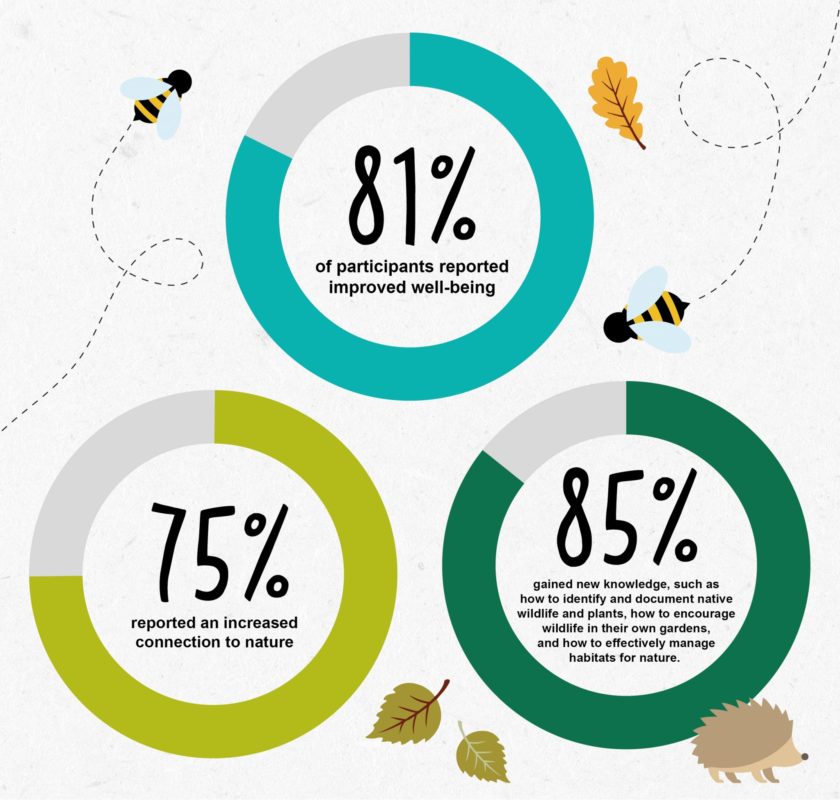 81%

of participants reported improved well-being

75%

reported an increased connection to nature

85%

gained new knowledge, such as how to identify and document native wildlife and plants, how to encourage wildlife in their own gardens, and how to effectively manage habitats for nature.