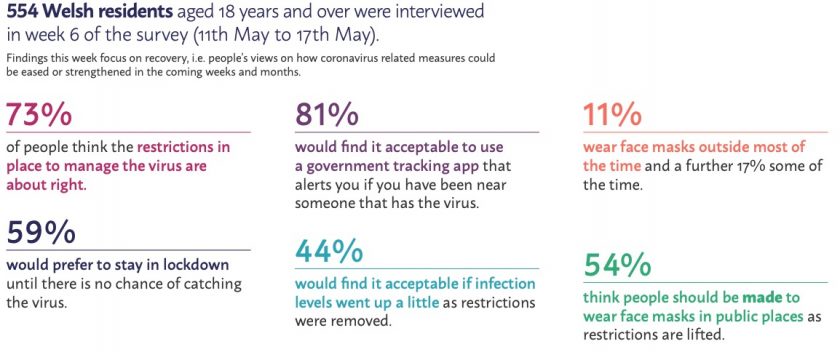 554 Welsh residents aged 18 years and over were interviewed in week 6 of the survey (11th May to 17th May).

Findings this week focus on recovery, i.e. people's views on how coronavirus related measures could be eased or strengthened in the coming weeks and months.

73%

of people think the restrictions in place to manage the virus are about right.

59%

would prefer to stay in lockdown until there is no chance of catching the virus.

81%

would find it acceptable to use a government tracking app that alerts you if you have been near someone that has the virus.

44%

would find it acceptable if infection levels went up a little as restrictions were removed.

11%

wear face masks outside most of the time and a further 17% some of the time.

54%

think people should be made to wear face masks in public places as restrictions are lifted.