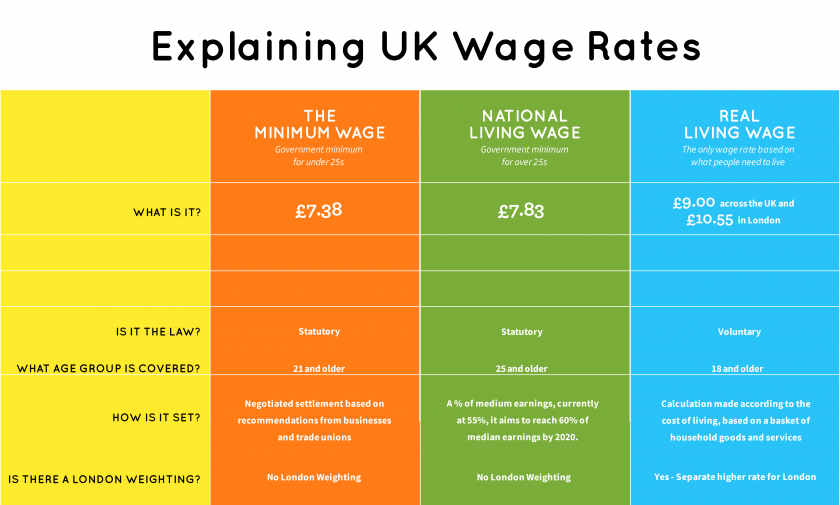 Explaining UK Wage Rates

| | THE MINIMUM WAGE Government minimum for under 25s | NATIONAL LIVING WAGE Government minimum for over 25s | REAL LIVING WAGE The only wage rate based on what people need to live |
|---|---|---|---|
| WHAT IS IT? | £7.38 | £7.83 | £9.00 across the UK and £10.55 in London |
| IS IT THE LAW? | Statutory | Statutory | Voluntary |
| WHAT AGE GROUP IS COVERED? | 21 and older | 25 and older | 18 and older |
| HOW IS IT SET? | Negotiated settlement based on recommendations from businesses and trade unions | A % of medium earnings, currently at 55%, it aims to reach 60% of median earnings by 2020. | Calculation made according to the cost of living, based on a basket of household goods and services |
| IS THERE A LONDON WEIGHTING? | No London Weighting | No London Weighting | Yes - Separate higher rate for London |